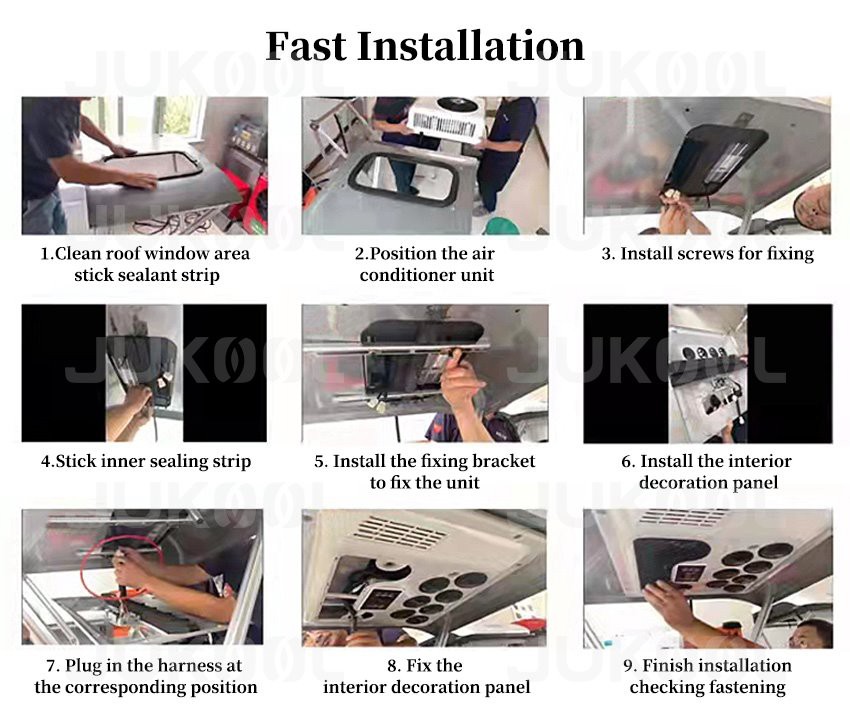 Fast Installation

JUKOOL

1.Clean roof window area stick sealant strip

2.Position the air conditioner unit

3. Install screws for fixing

4.Stick inner sealing strip

5. Install the fixing bracket to fix the unit

6. Install the interior decoration panel

7. Plug in the harness at the corresponding position

8. Fix the interior decoration panel

9. Finish installation checking fastening